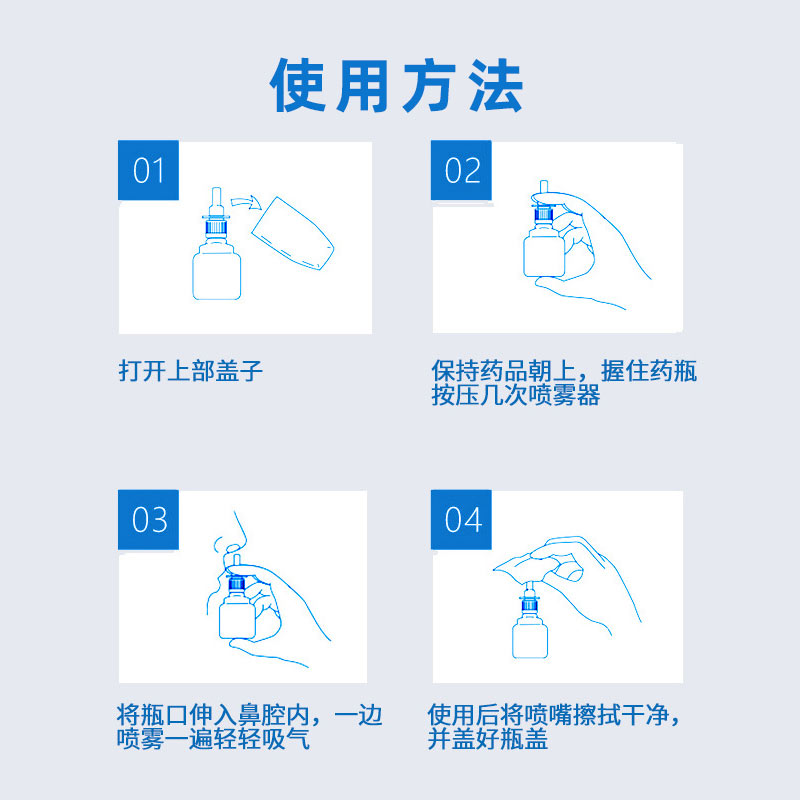 使用方法

01

打开上部盖子

02

保持药品朝上，握住药瓶按压几次喷雾器

03

将瓶口伸入鼻腔内，一边喷雾一遍轻轻吸气

04

使用后将喷嘴擦拭干净，并盖好瓶盖